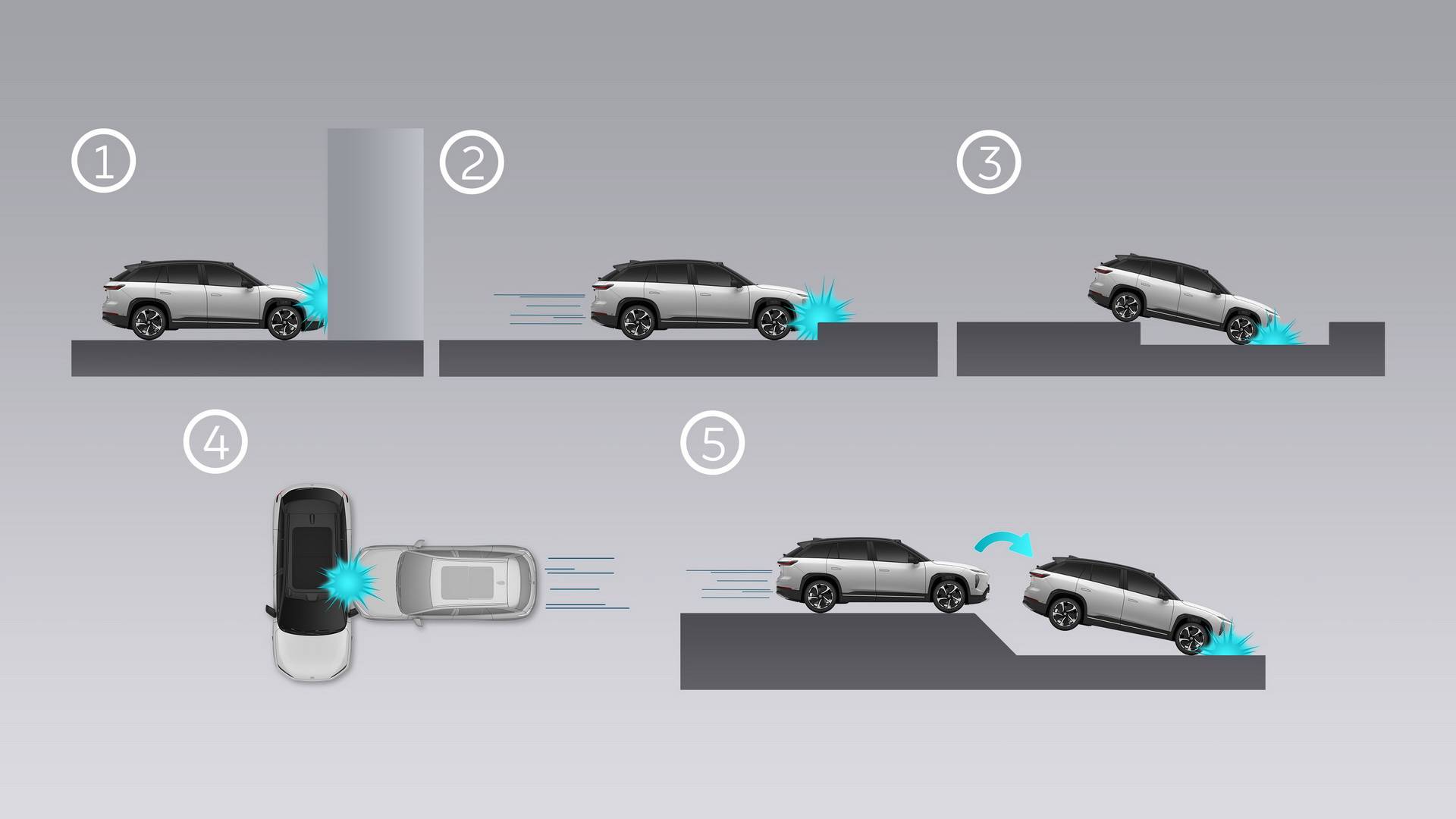 ①
②
③
④
⑤