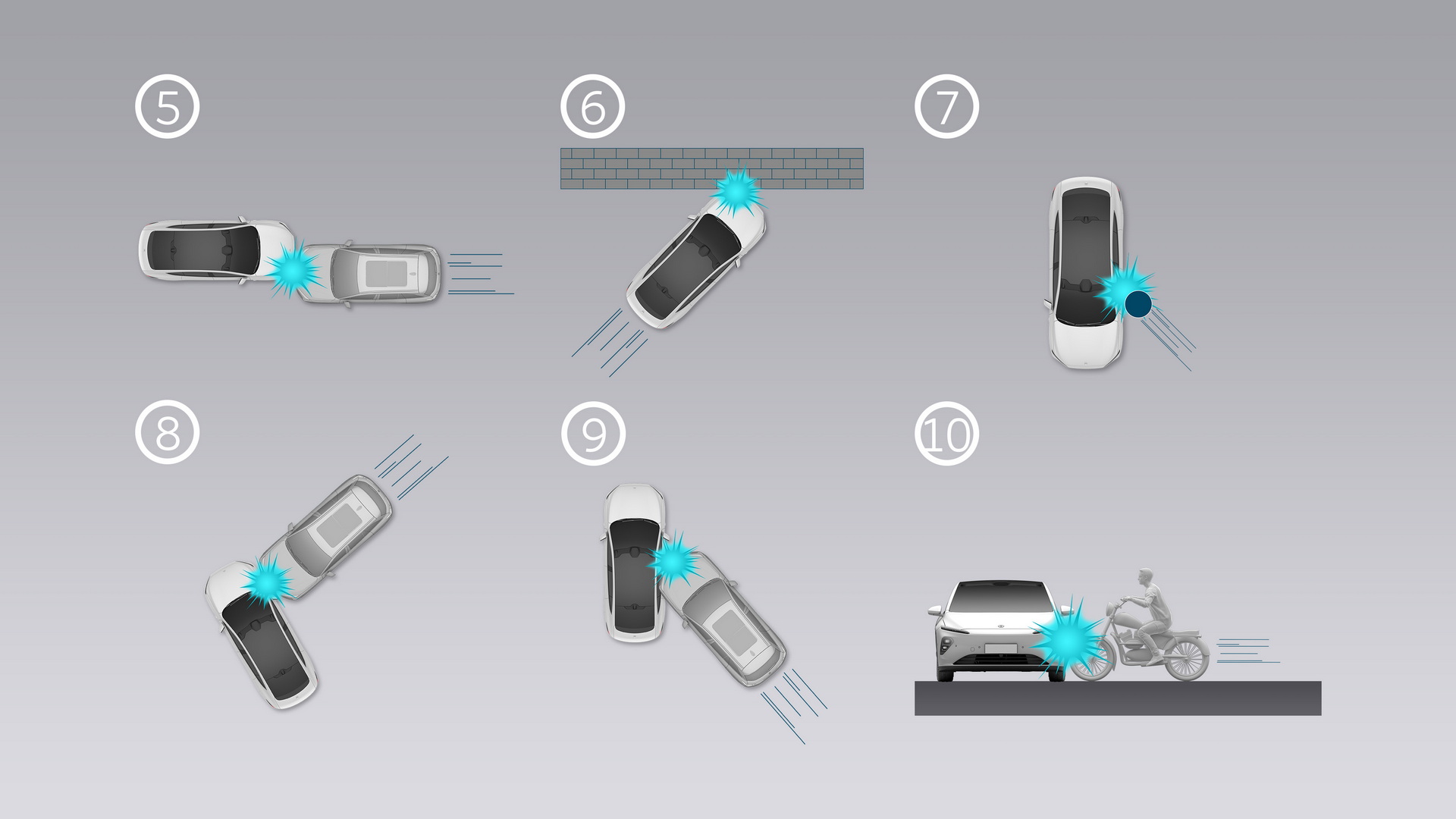 ⑤

⑥

⑦

⑧

⑨

⑩